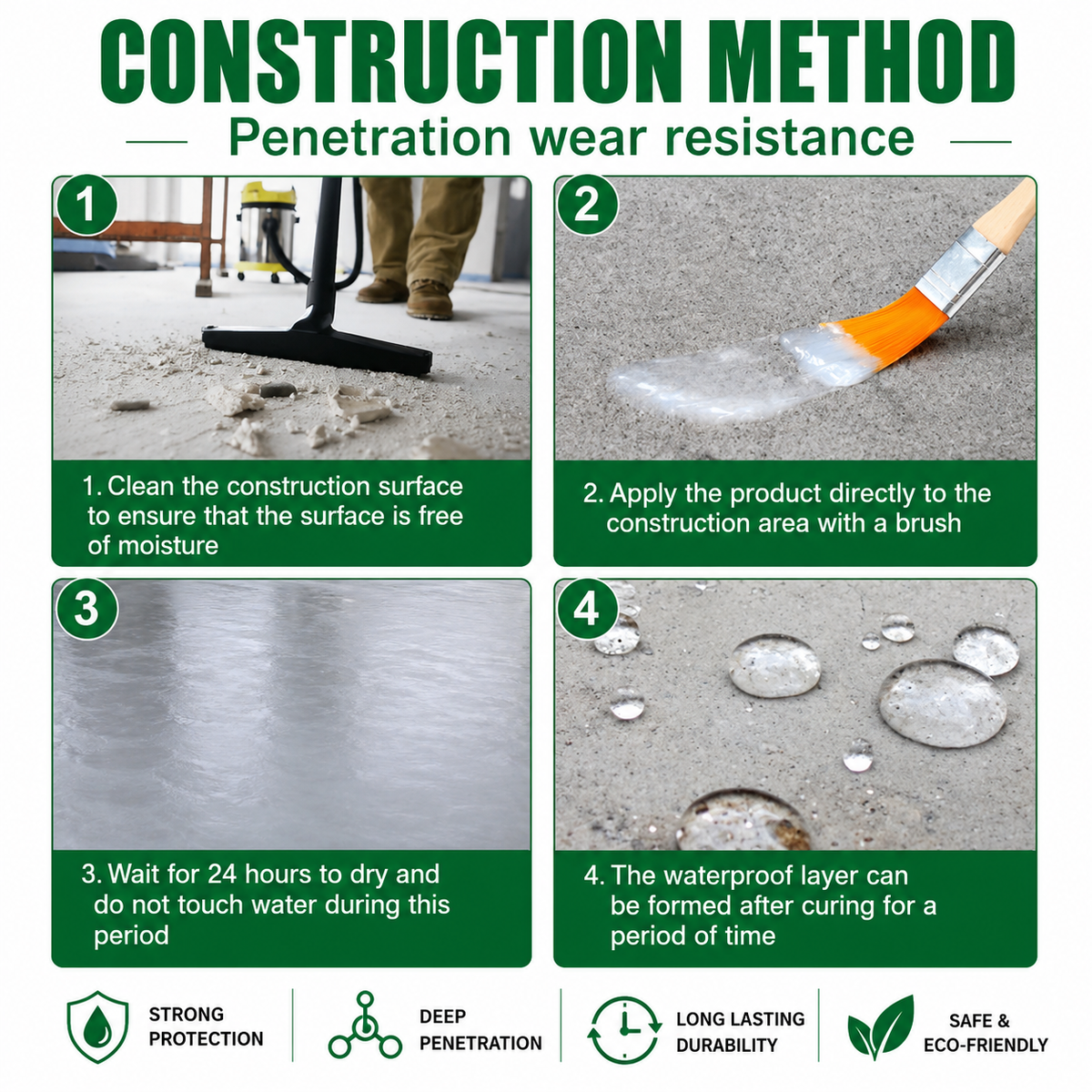 CONSTRUCTION METHOD

Penetration wear resistance

1

1. Clean the construction surface to ensure that the surface is free of moisture

2

2. Apply the product directly to the construction area with a brush

3

3. Wait for 24 hours to dry and do not touch water during this period

4

4. The waterproof layer can be formed after curing for a period of time

STRONG PROTECTION

DEEP PENETRATION

LONG LASTING DURABILITY

SAFE & ECO-FRIENDLY